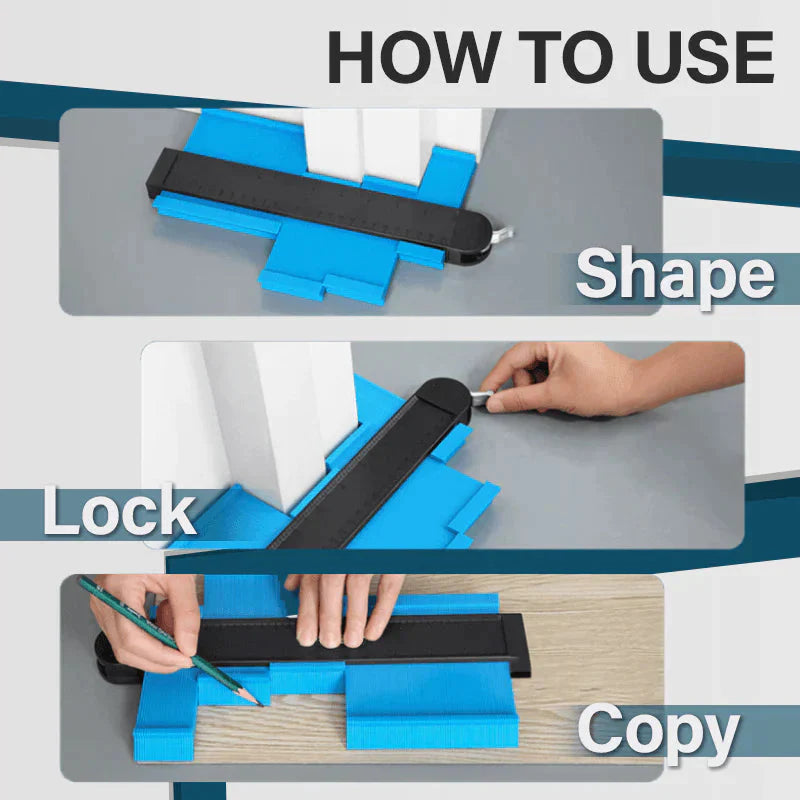 HOW TO USE

Shape

Lock

Copy