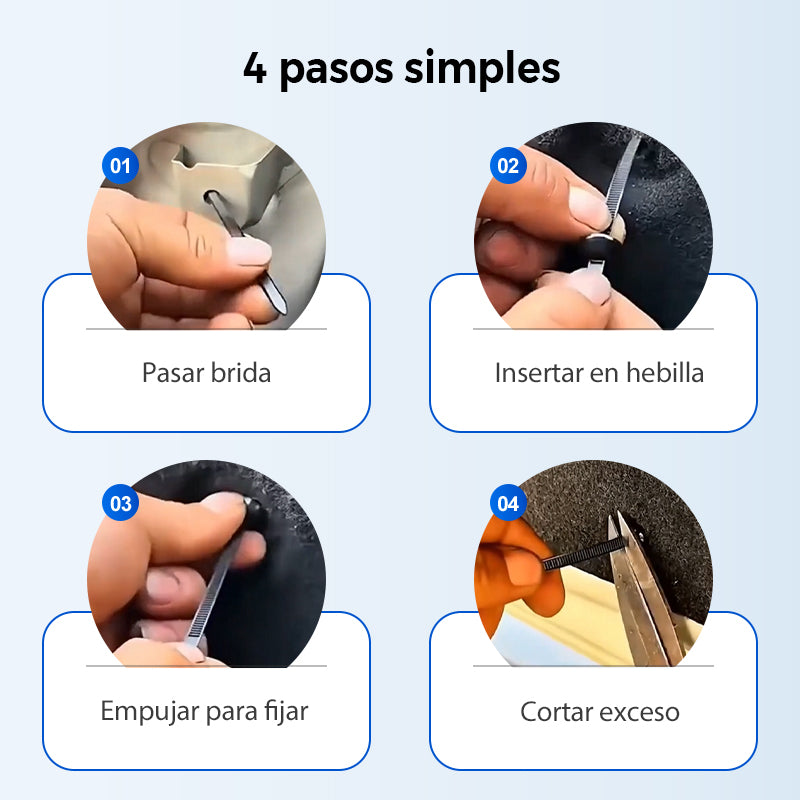 4 pasos simples

01

Pasar brida

02

Insertar en hebilla

03

Empujar para fijar

04

Cortar exceso